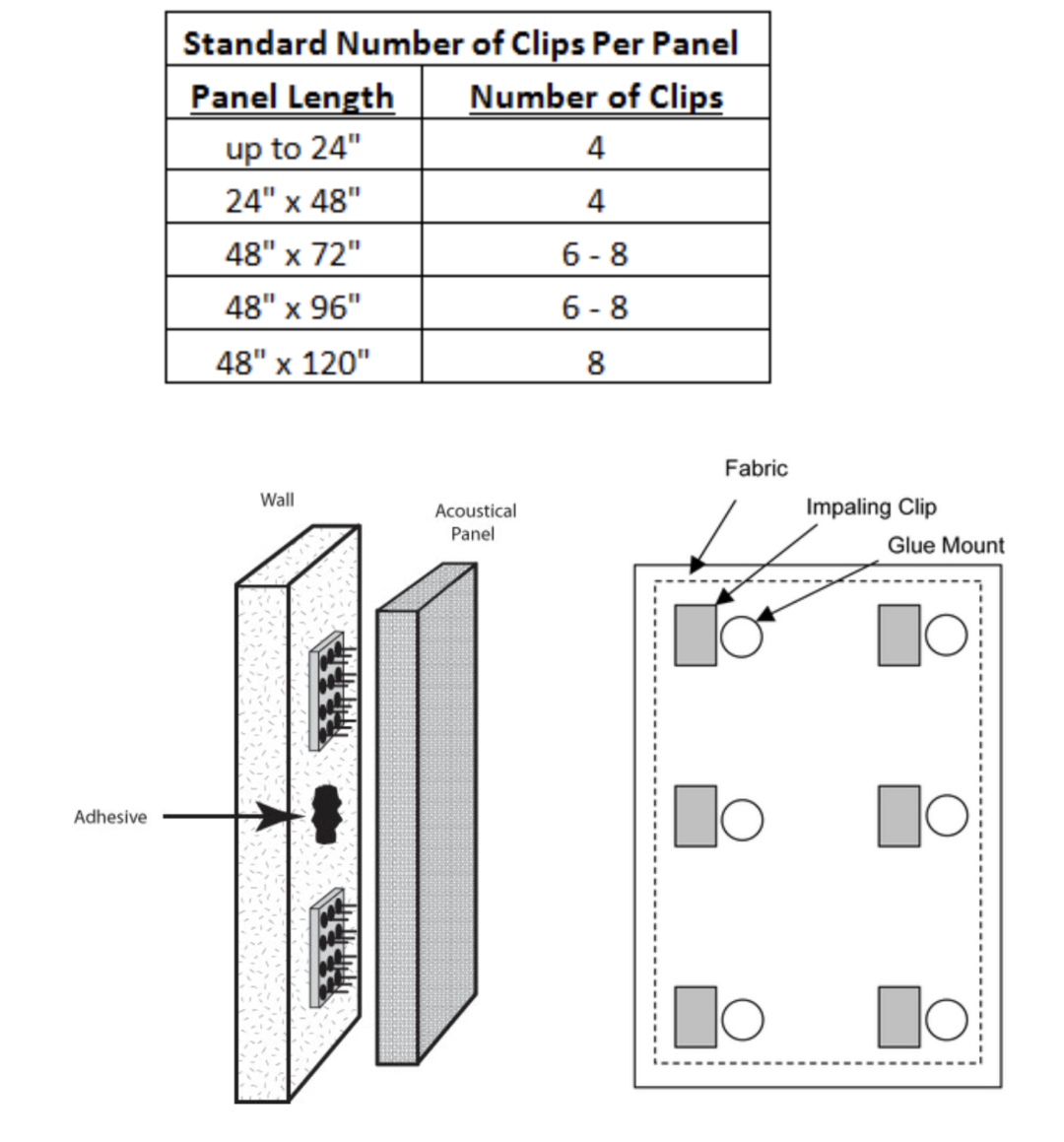 Standard Number of Clips Per Panel

| Panel Length | Number of Clips |
|---|---|
| up to 24" | 4 |
| 24" x 48" | 4 |
| 48" x 72" | 6 - 8 |
| 48" x 96" | 6 - 8 |
| 48" x 120" | 8 |

Wall

Acoustical Panel

Adhesive

Fabric

Impaling Clip

Glue Mount